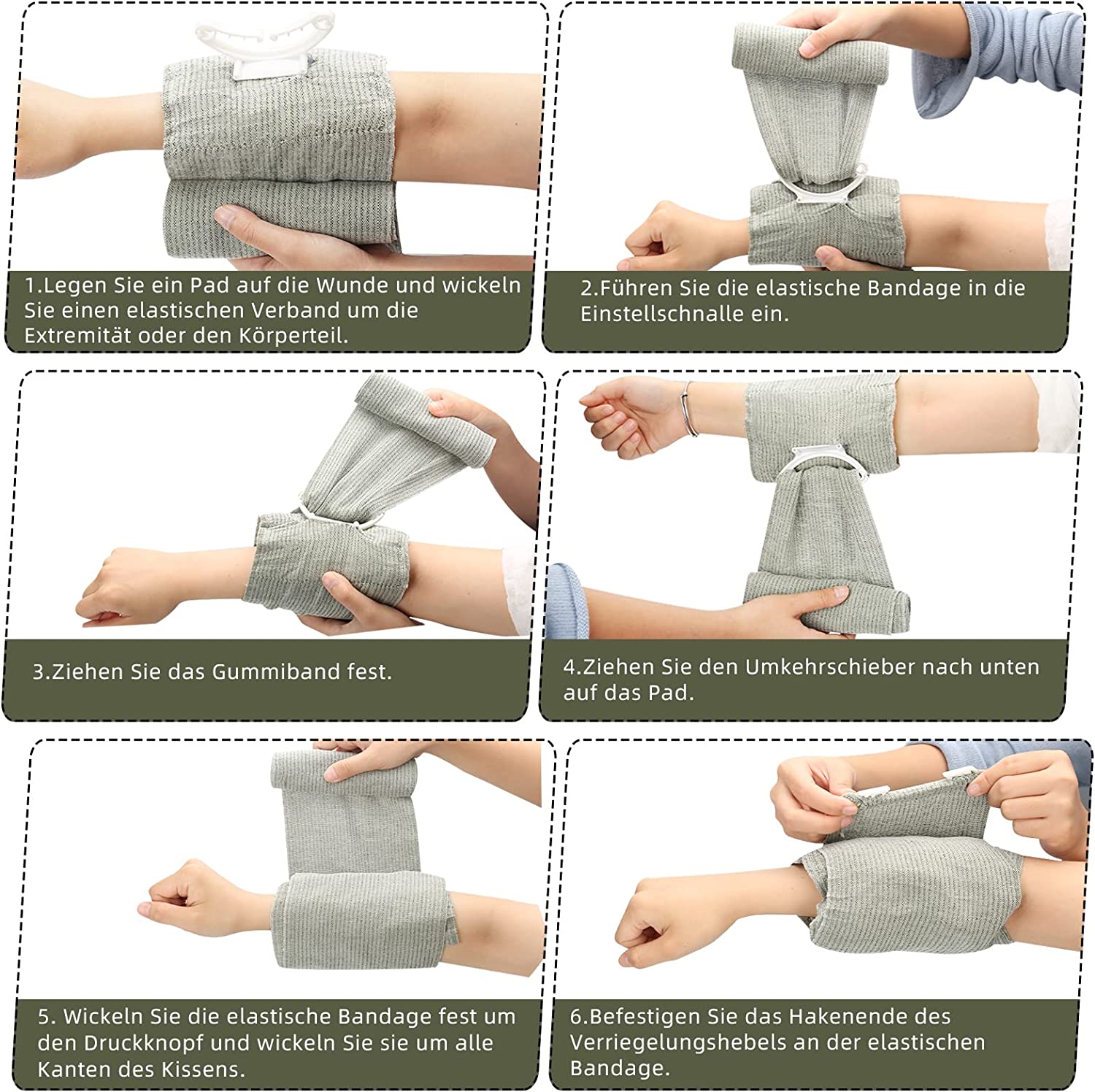 1.Legen Sie ein Pad auf die Wunde und wickeln Sie einen elastischen Verband um die Extremität oder den Körperteil.

2.Führen Sie die elastische Bandage in die Einstellschnalle ein.

3.Ziehen Sie das Gummiband fest.

4.Ziehen Sie den Umkehrschieber nach unten auf das Pad.

5. Wickeln Sie die elastische Bandage fest um den Druckknopf und wickeln Sie sie um alle Kanten des Kissens.

6.Befestigen Sie das Hakenende des Verriegelungshebels an der elastischen Bandage.